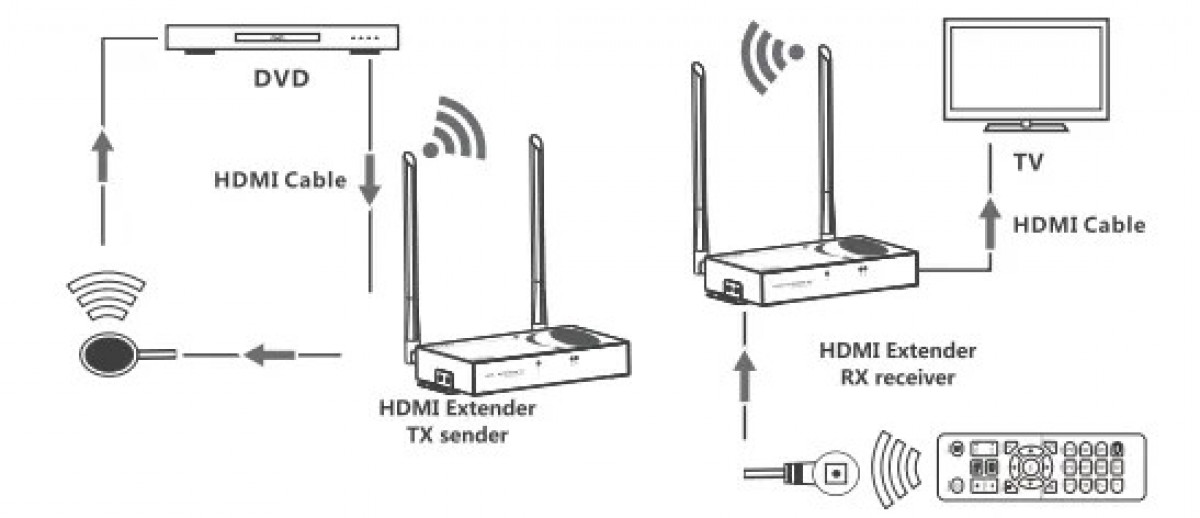 DVD

HDMI Cable

HDMI Extender
TX sender

TV

HDMI Cable

HDMI Extender
RX receiver