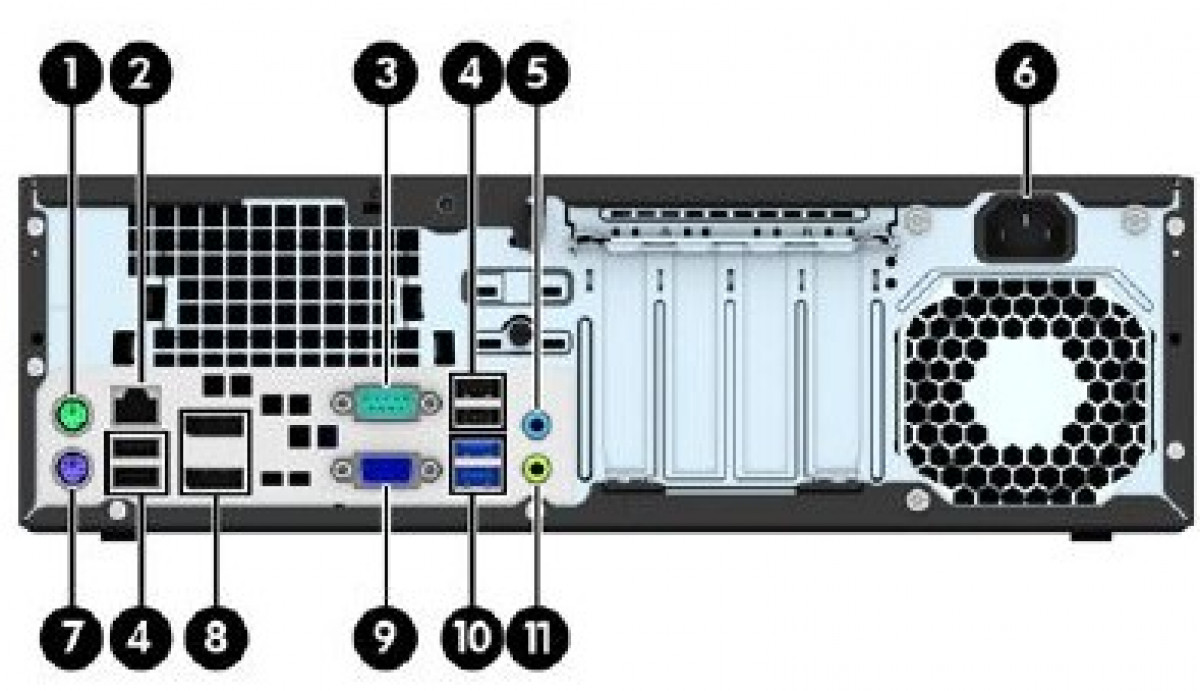 1 2 3 4 5 6

7 4 8 9 10 11