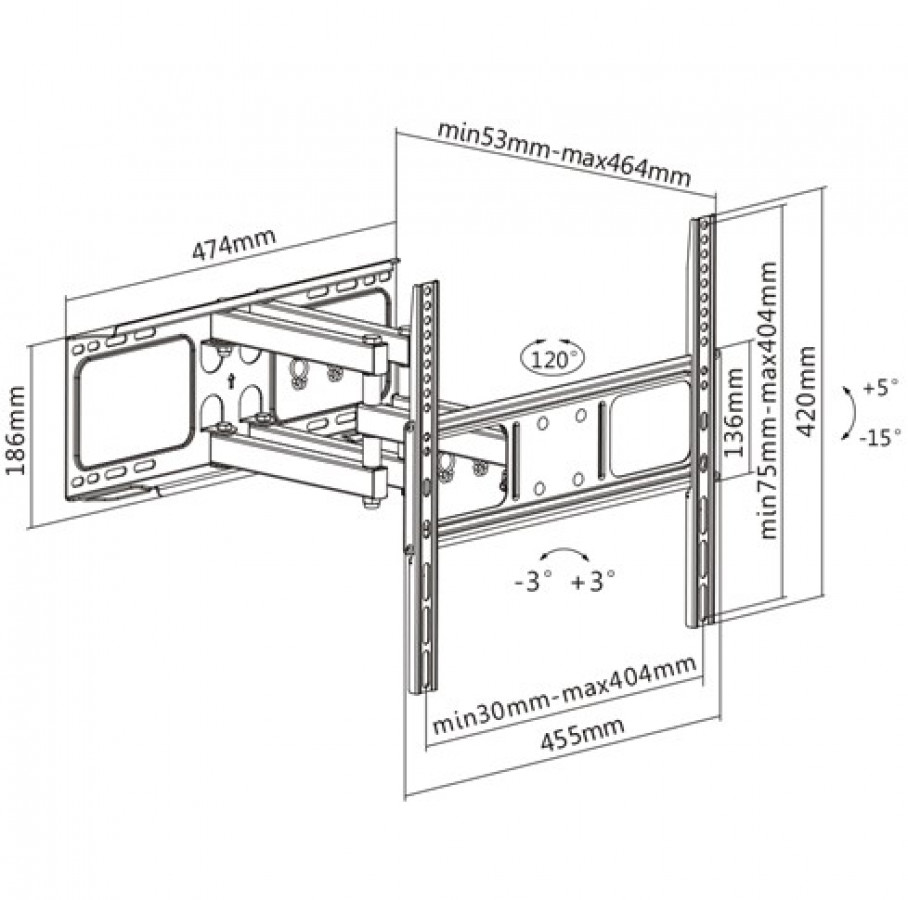 min53mm-max464mm

474mm

186mm

120°

136mm

min75mm-max404mm

420mm

+5°

-15°

-3° +3°

min30mm-max404mm

455mm