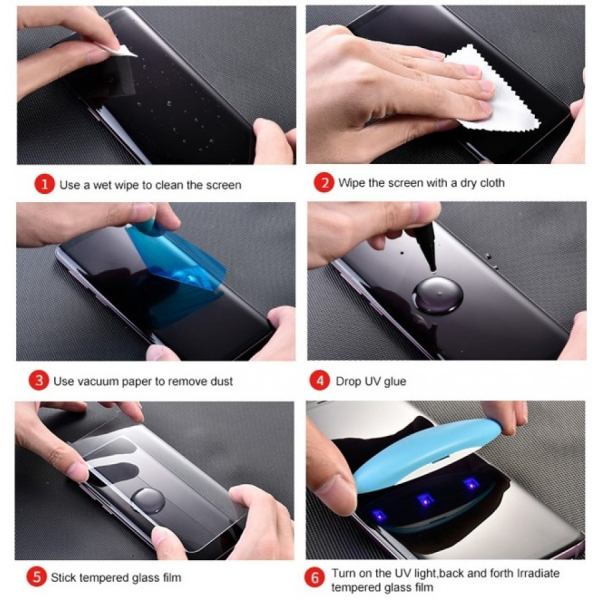 1 Use a wet wipe to clean the screen

2 Wipe the screen with a dry cloth

3 Use vacuum paper to remove dust

4 Drop UV glue

5 Stick tempered glass film

6 Turn on the UV light,back and forth Irradiate tempered glass film